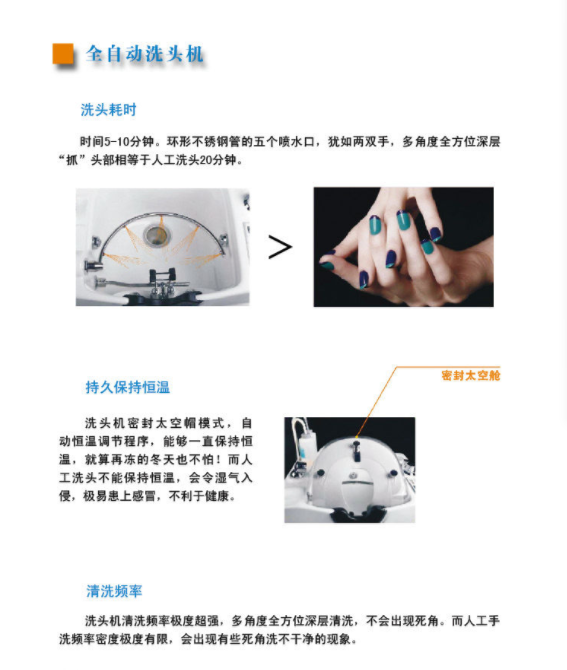 全自动洗头机

洗头耗时

时间5-10分钟。环形不锈钢管的五个喷水口，犹如两双手，多角度全方位深层“抓”头部相等于人工洗头20分钟。

>

持久保持恒温

密封太空舱

洗头机密封太空帽模式，自动恒温调节程序，能够一直保持恒温，就算再冻的冬天也不怕！而人工洗头不能保持恒温，会令湿气入侵，极易患上感冒，不利于健康。

清洗频率

洗头机清洗频率极度超强，多角度全方位深层清洗，不会出现死角。而人工手洗频率密度极度有限，会出现有些死角洗不干净的现象。